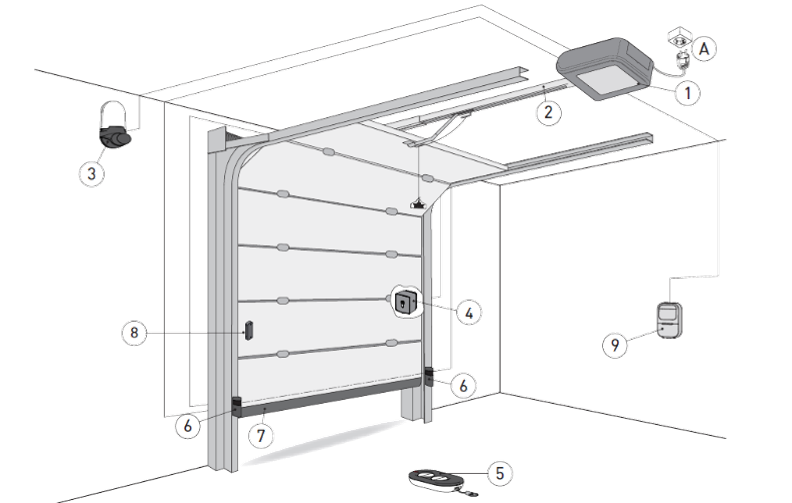 A
1
2
3
4
8
9
6
6
7
5